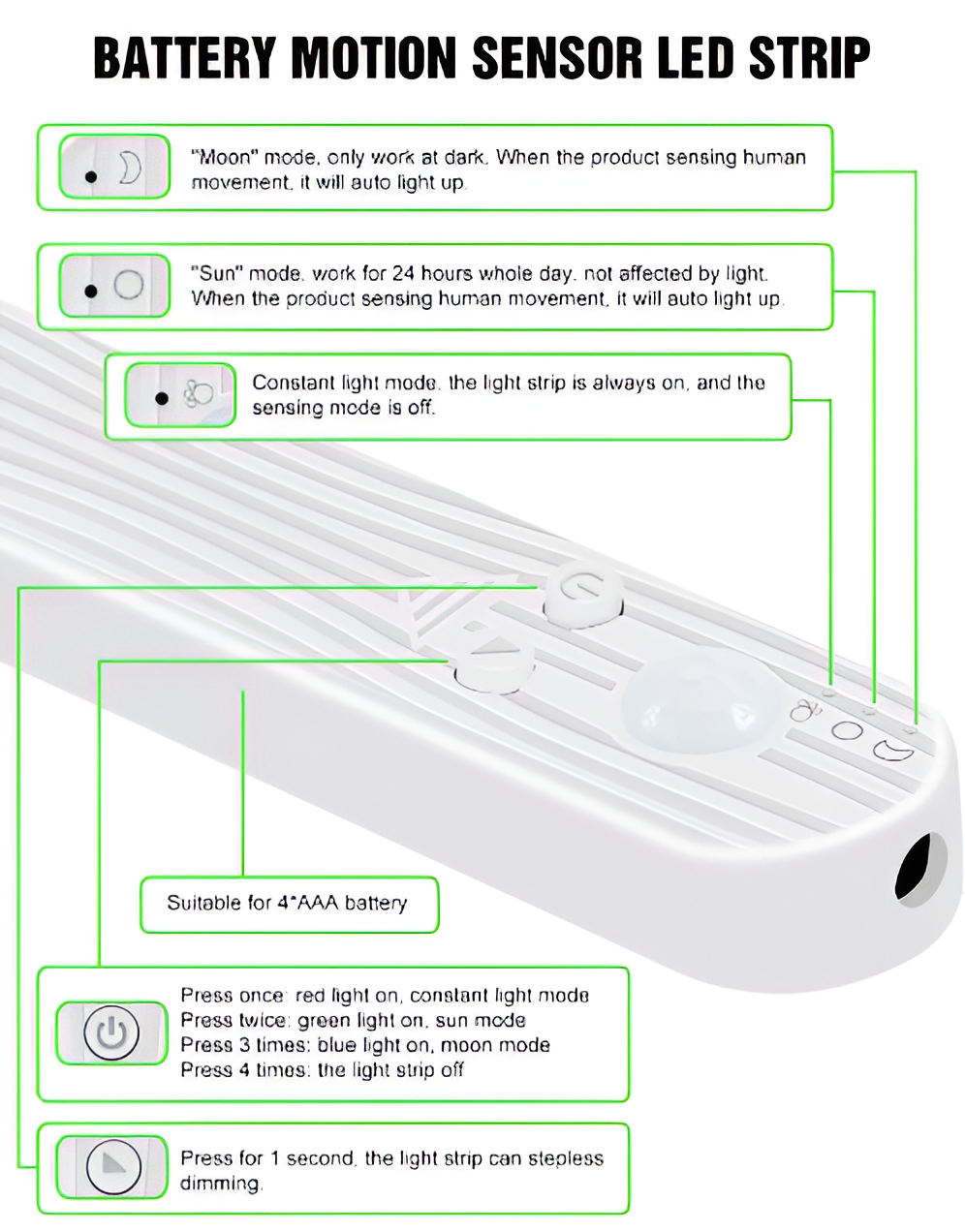 BATTERY MOTION SENSOR LED STRIP

"Moon" mode, only work at dark. When the product sensing human movement, it will auto light up.

"Sun" mode, work for 24 hours whole day, not affected by light. When the product sensing human movement, it will auto light up.

Constant light mode, the light strip is always on, and the sensing mode is off.

Suitable for 4*AAA battery

Press once: red light on, constant light mode
Press twice: green light on, sun mode
Press 3 times: blue light on, moon mode
Press 4 times: the light strip off

Press for 1 second, the light strip can stepless dimming.